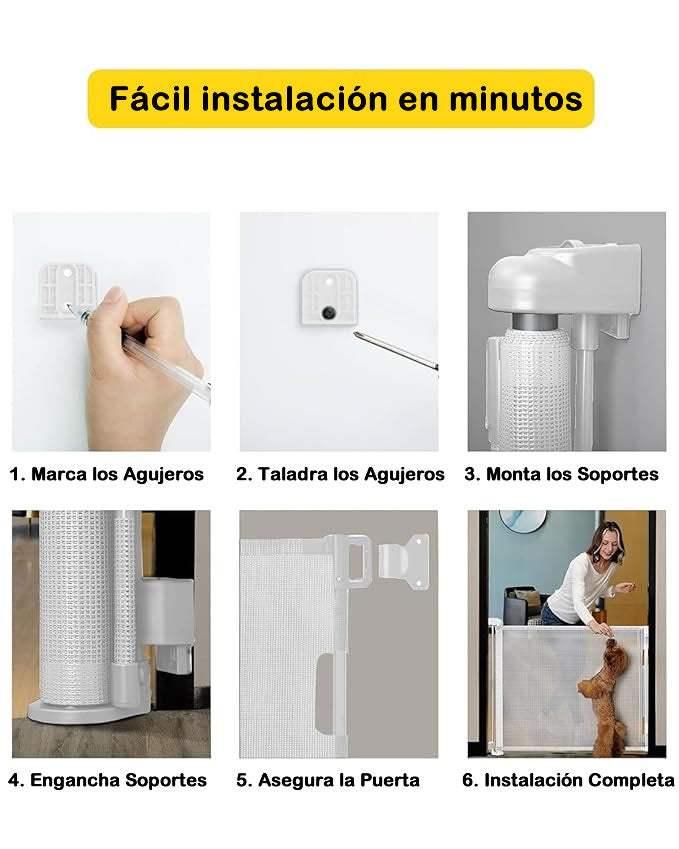 Fácil instalación en minutos

1. Marca los Agujeros

2. Taladra los Agujeros

3. Monta los Soportes

4. Engancha Soportes

5. Asegura la Puerta

6. Instalación Completa